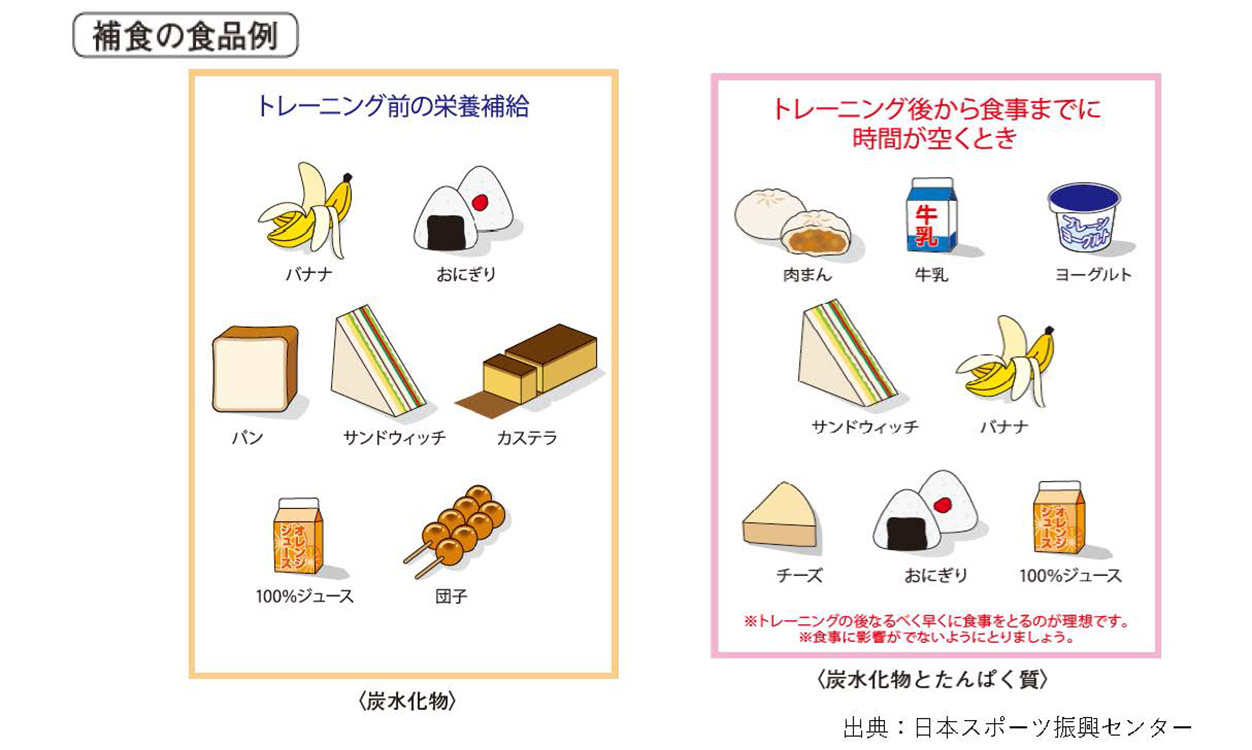 補食の食品例

トレーニング前の栄養補給

バナナ

おにぎり

パン

サンドウィッチ

カステラ

オレンジジュース

100%ジュース

団子

〈炭水化物〉

トレーニング後から食事までに時間が空くとき

肉まん

牛乳

牛乳

プレーンヨーグルト

ヨーグルト

サンドウィッチ

バナナ

チーズ

おにぎり

オレンジジュース

100%ジュース

※トレーニングの後なるべく早くに食事をとるのが理想です。
※食事に影響がでないようにとりましょう。

〈炭水化物とたんぱく質〉

出典：日本スポーツ振興センター